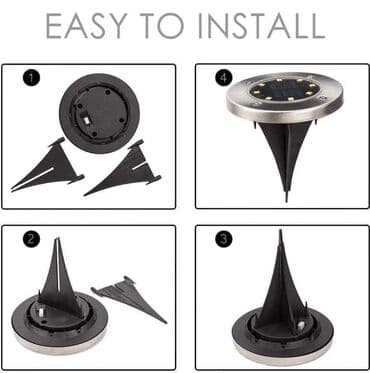 EASY TO INSTALL

1

4

2

3