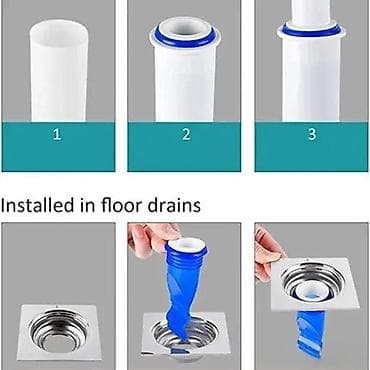 1

2

3

Installed in floor drains