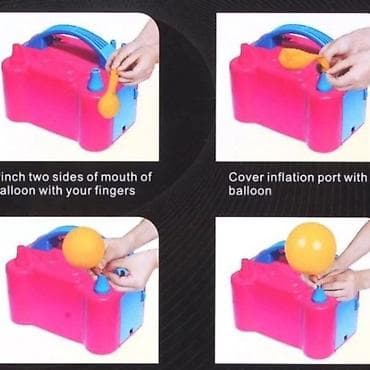 inch two sides of mouth of alloon with your fingers

Cover inflation port with balloon