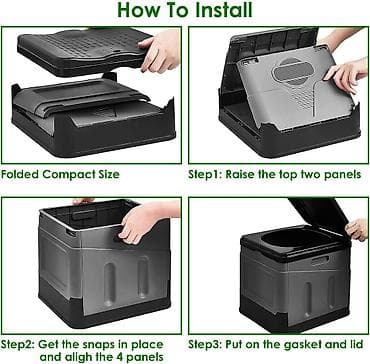 How To Install

Folded Compact Size

Step1: Raise the top two panels

Step2: Get the snaps in place and aligh the 4 panels

Step3: Put on the gasket and lid