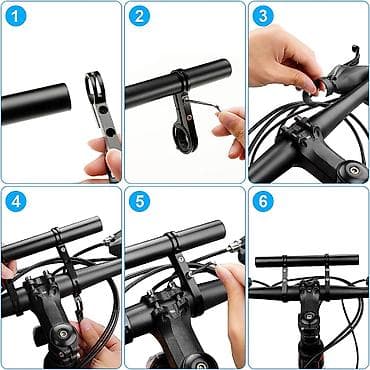 1
2
3
4
5
6