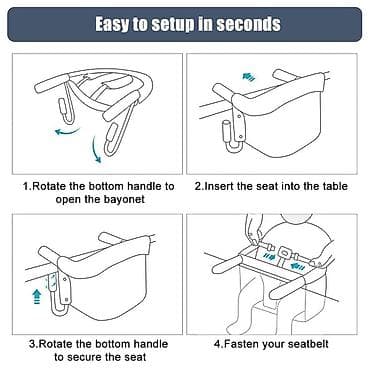 Easy to setup in seconds

1.Rotate the bottom handle to open the bayonet

2.Insert the seat into the table

3.Rotate the bottom handle to secure the seat

4.Fasten your seatbelt