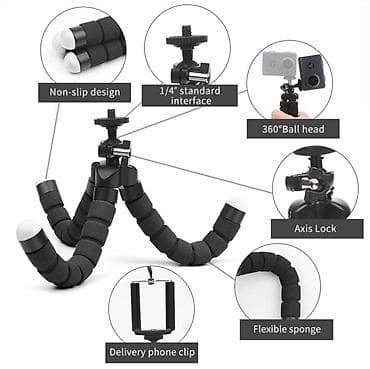 Non-slip design

1/4" standard interface

360°Ball head

Axis Lock

Flexible sponge

Delivery phone clip