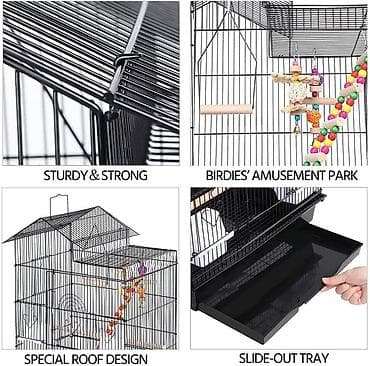 STURDY & STRONG

BIRDIES' AMUSEMENT PARK

SPECIAL ROOF DESIGN

SLIDE-OUT TRAY