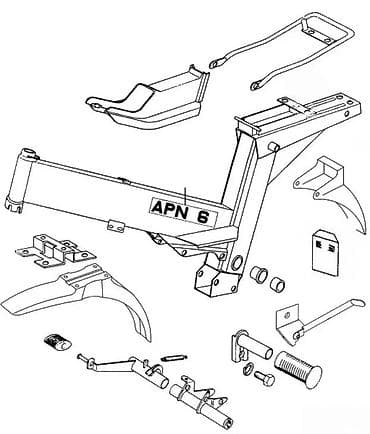 APN 6