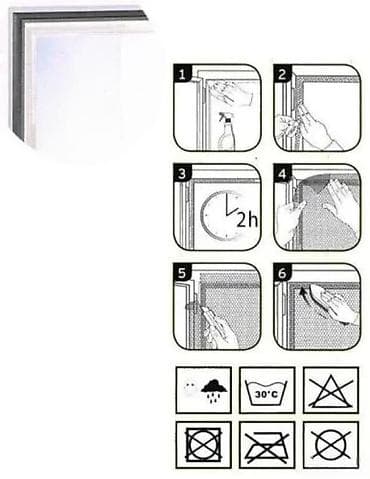 1
2
3
2h
4
5
6
30°C