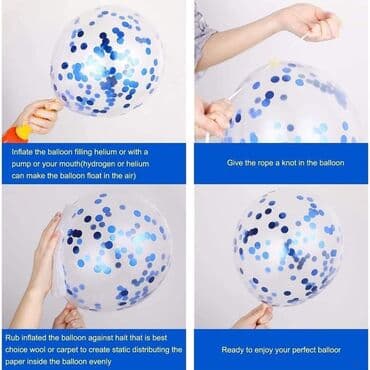 Inflate the balloon filling helium or with a pump or your mouth(hydrogen or helium can make the balloon float in the air)

Give the rope a knot in the balloon

Rub inflated the balloon against hait that is best choice wool or carpet to create static distributing the paper inside the balloon evenly

Ready to enjoy your perfect balloor