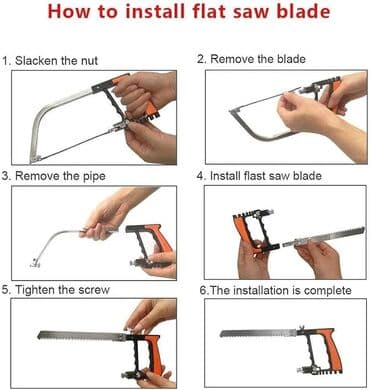 How to install flat saw blade

1. Slacken the nut

2. Remove the blade

3. Remove the pipe

4. Install flast saw blade

5. Tighten the screw

6.The installation is complete