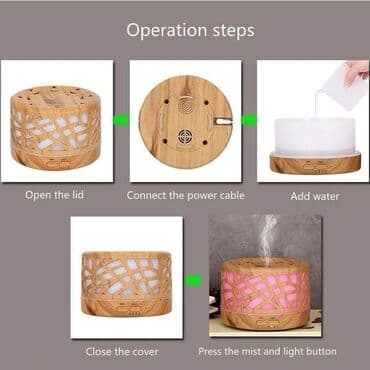 Operation steps

Open the lid

Connect the power cable

Add water

Close the cover

Press the mist and light button