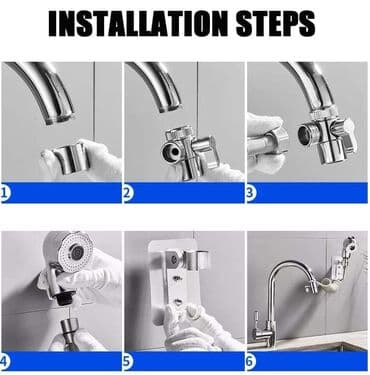 INSTALLATION STEPS

1

2

3

4

5

6