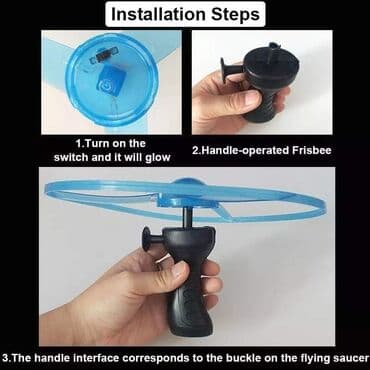 Installation Steps

1.Turn on the switch and it will glow

2.Handle-operated Frisbee

3.The handle interface corresponds to the buckle on the flying saucer