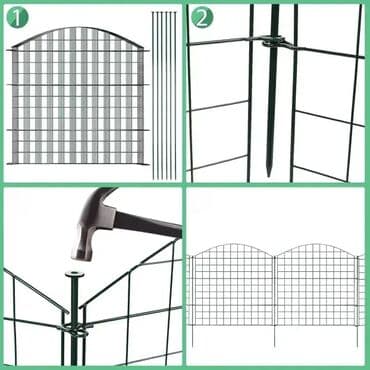 1

2