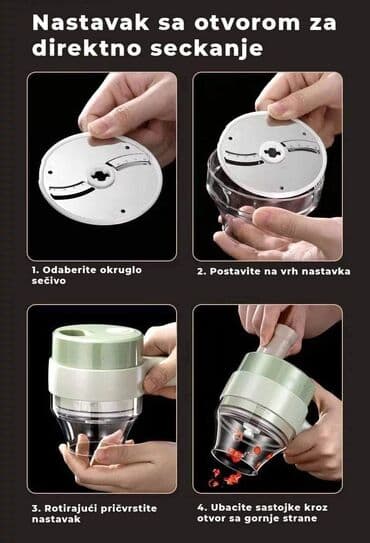 Nastavak sa otvorom za direktno seckanje

1. Odaberite okruglo sečivo

2. Postavite na vrh nastavka

3. Rotirajući pričvrstite nastavak

4. Ubacite sastojke kroz otvor sa gornje strane