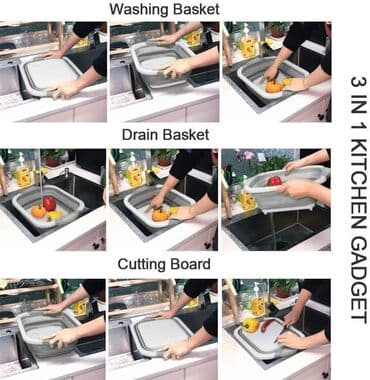 Washing Basket

Drain Basket

Cutting Board

3 IN 1 KITCHEN GADGET