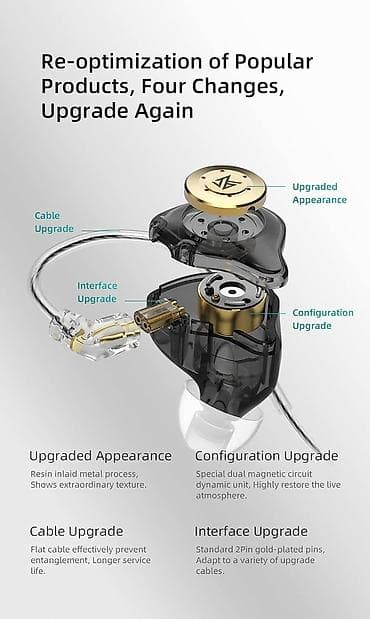 Re-optimization of Popular Products, Four Changes, Upgrade Again

Upgraded Appearance

Cable Upgrade

Interface Upgrade

Configuration Upgrade

Upgraded Appearance

Resin inlaid metal process, Shows extraordinary texture.

Configuration Upgrade

Special dual magnetic circuit dynamic unit, Highly restore the live atmosphere.

Cable Upgrade

Flat cable effectively prevent entanglement, Longer service life.

Interface Upgrade

Standard 2Pin gold-plated pins, Adapt to a variety of upgrade cables.