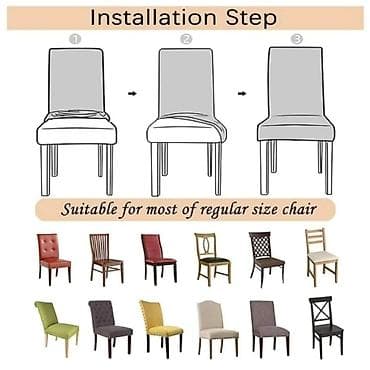 Installation Step

1

2

3

Suitable for most of regular size chair