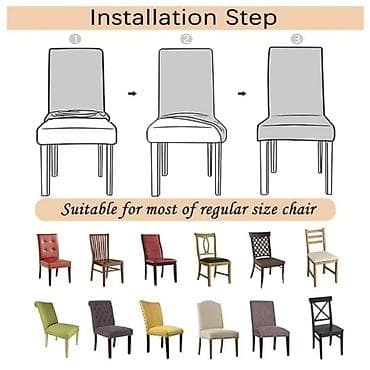 Installation Step

1

2

3

Suitable for most of regular size chair