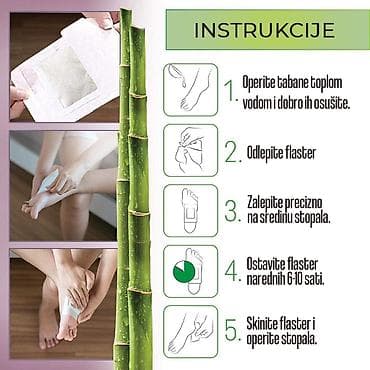 INSTRUKCIJE

1. Operite tabane toplom vodom i dobro ih osušite.

2. Odlepite flaster

3. Zalepite precizno na sredinu stopala.

4. Ostavite flaster narednih 6-10 sati.

5. Skinite flaster i operite stopala.