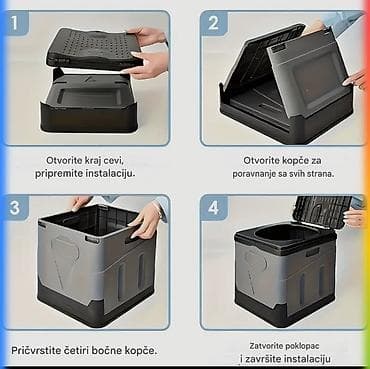 1

Otvorite kraj cevi, pripremite instalaciju.

2

Otvorite kopče za poravnanje sa svih strana.

3

Pričvrstite četiri bočne kopče.

4

Zatvorite poklopac i završite instalaciju