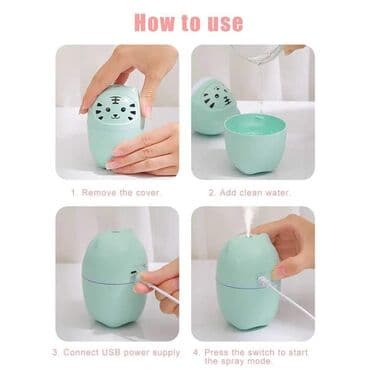 How to use

1. Remove the cover.

2. Add clean water.

3. Connect USB power supply.

4. Press the switch to start the spray mode.