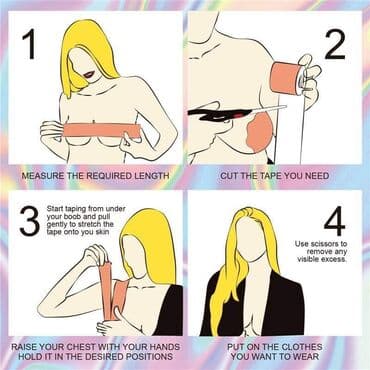 1

MEASURE THE REQUIRED LENGTH

2

CUT THE TAPE YOU NEED

3

Start taping from under your boob and pull gently to stretch the tape onto you skin

RAISE YOUR CHEST WITH YOUR HANDS HOLD IT IN THE DESIRED POSITIONS

4

Use scissors to remove any visible excess.

PUT ON THE CLOTHES YOU WANT TO WEAR