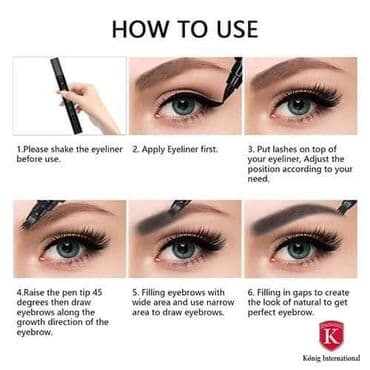 HOW TO USE

1.Please shake the eyeliner before use.

2. Apply Eyeliner first.

3. Put lashes on top of your eyeliner, Adjust the position according to your need.

4.Raise the pen tip 45 degrees then draw eyebrows along the growth direction of the eyebrow.

5. Filling eyebrows with wide area and use narrow area to draw eyebrows.

6. Filling in gaps to create the look of natural to get perfect eyebrow.

K

König International