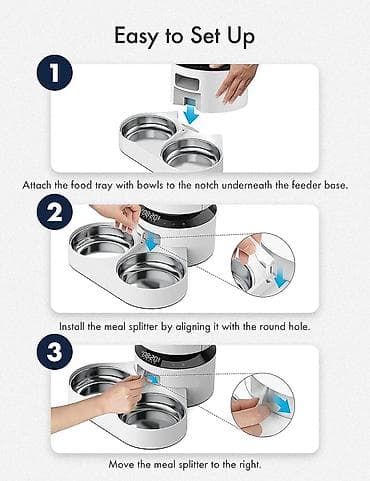 Easy to Set Up

1

Attach the food tray with bowls to the notch underneath the feeder base.

2

Install the meal splitter by aligning it with the round hole.

3

Move the meal splitter to the right.