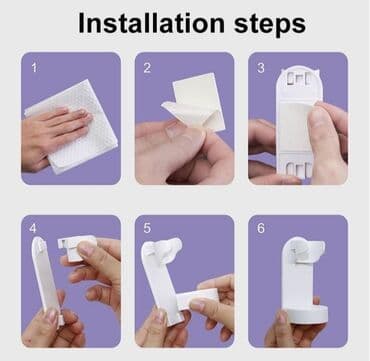 Installation steps

1

2

3

4

5

6