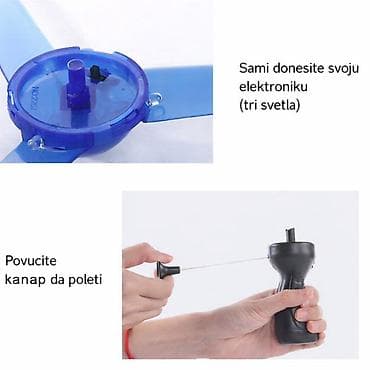 Sami donesite svoju elektroniku
(tri svetla)

Povucite kanap da poleti