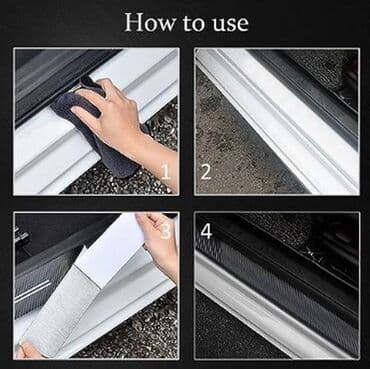 How to use

1

2

3

4