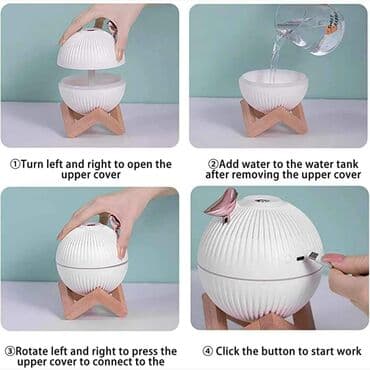 ①Turn left and right to open the upper cover

②Add water to the water tank after removing the upper cover

③Rotate left and right to press the upper cover to connect to the

④ Click the button to start work