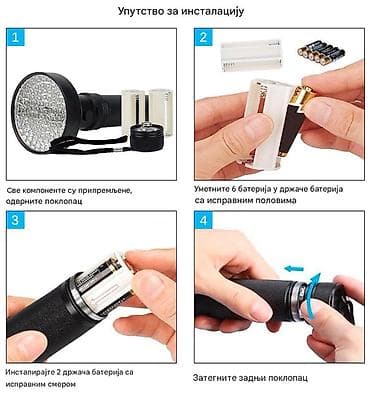 Упутство за инсталацију

1

Све компоненте су припремљене, одврните поклопац

2

Уметните 6 батерија у држаче батерија са исправним половима

3

Инсталирајте 2 држача батерија са исправним смером

4

Затегните задњи поклопац