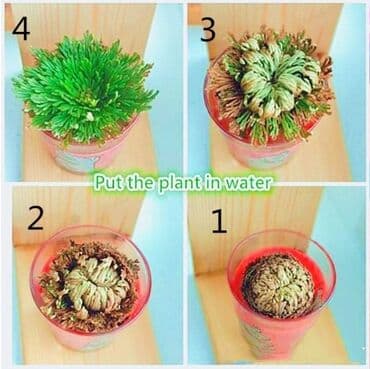 4

3

Put the plant in water

2

1